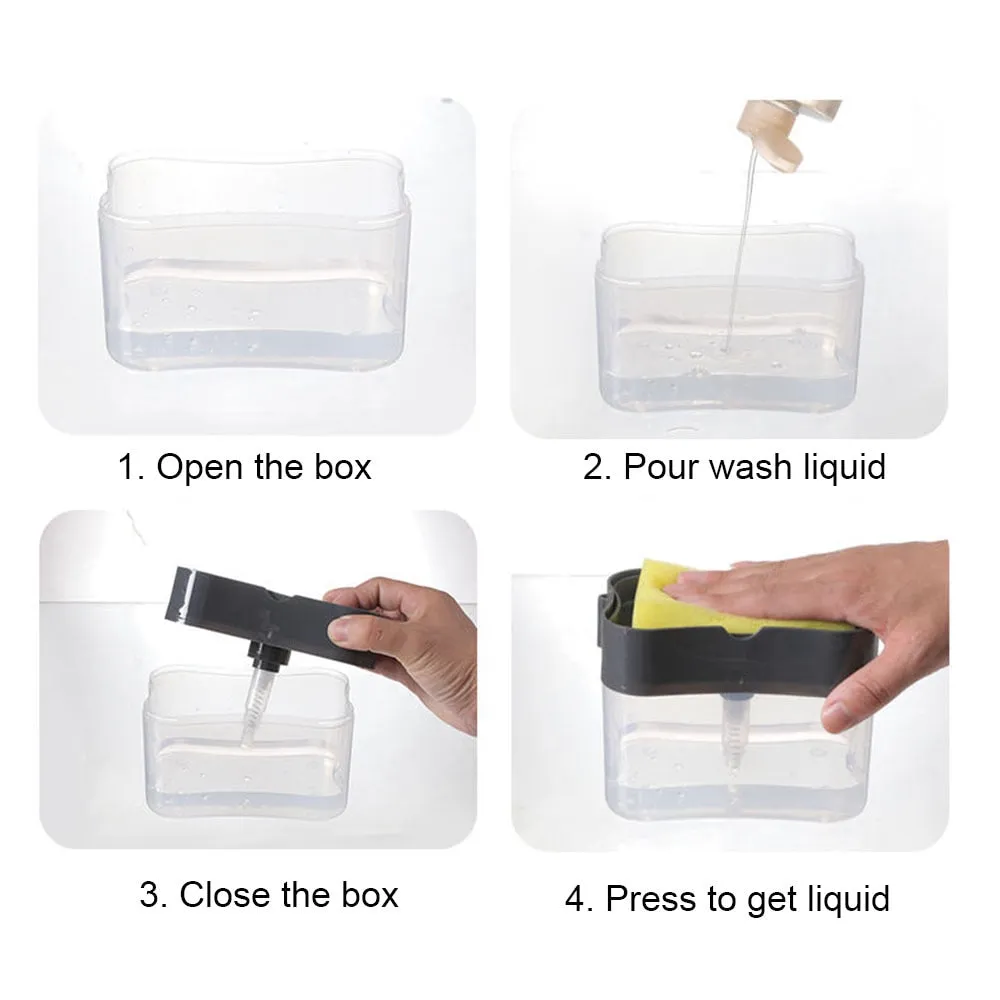 1. Open the box

2. Pour wash liquid

3. Close the box

4. Press to get liquid