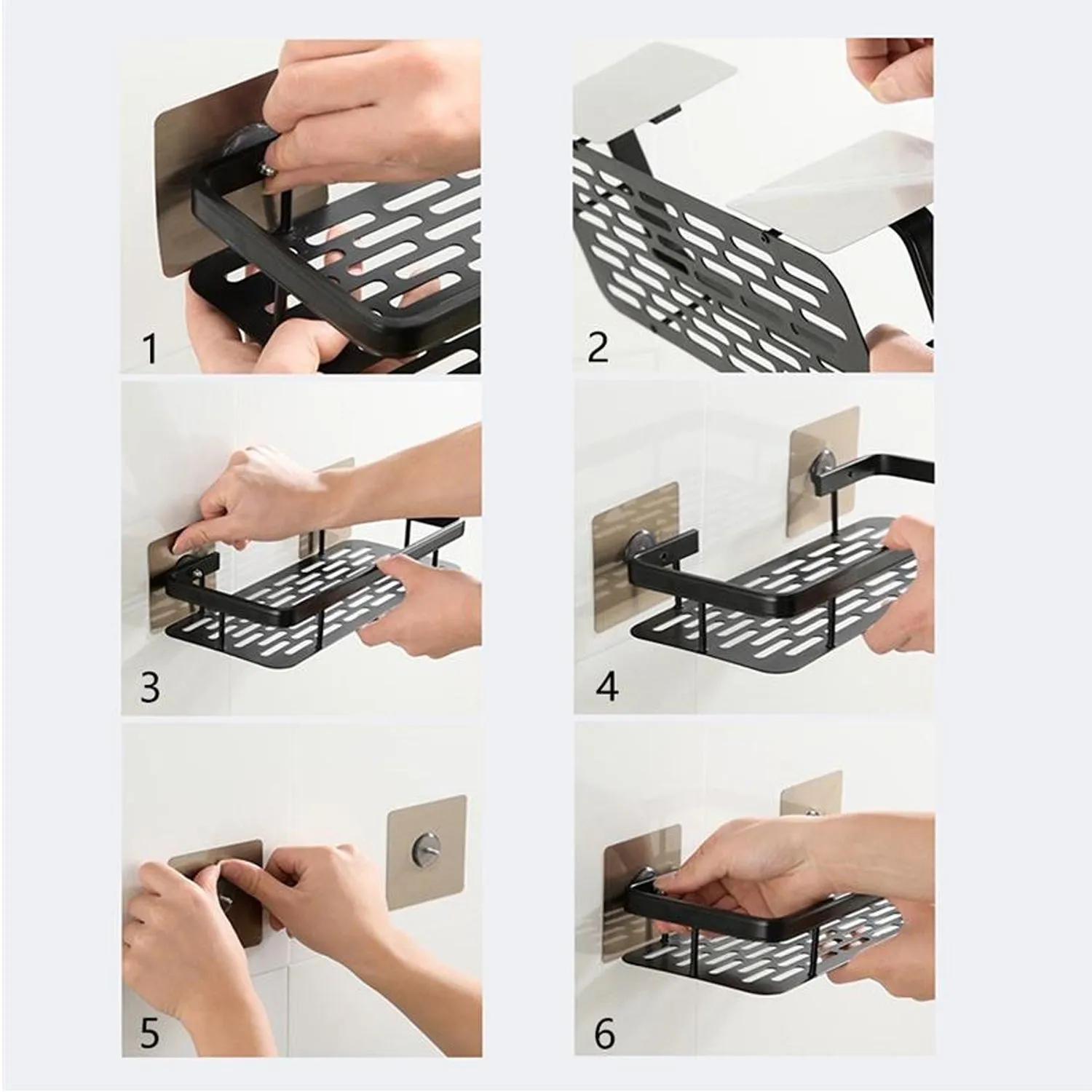 1

2

3

4

5

6